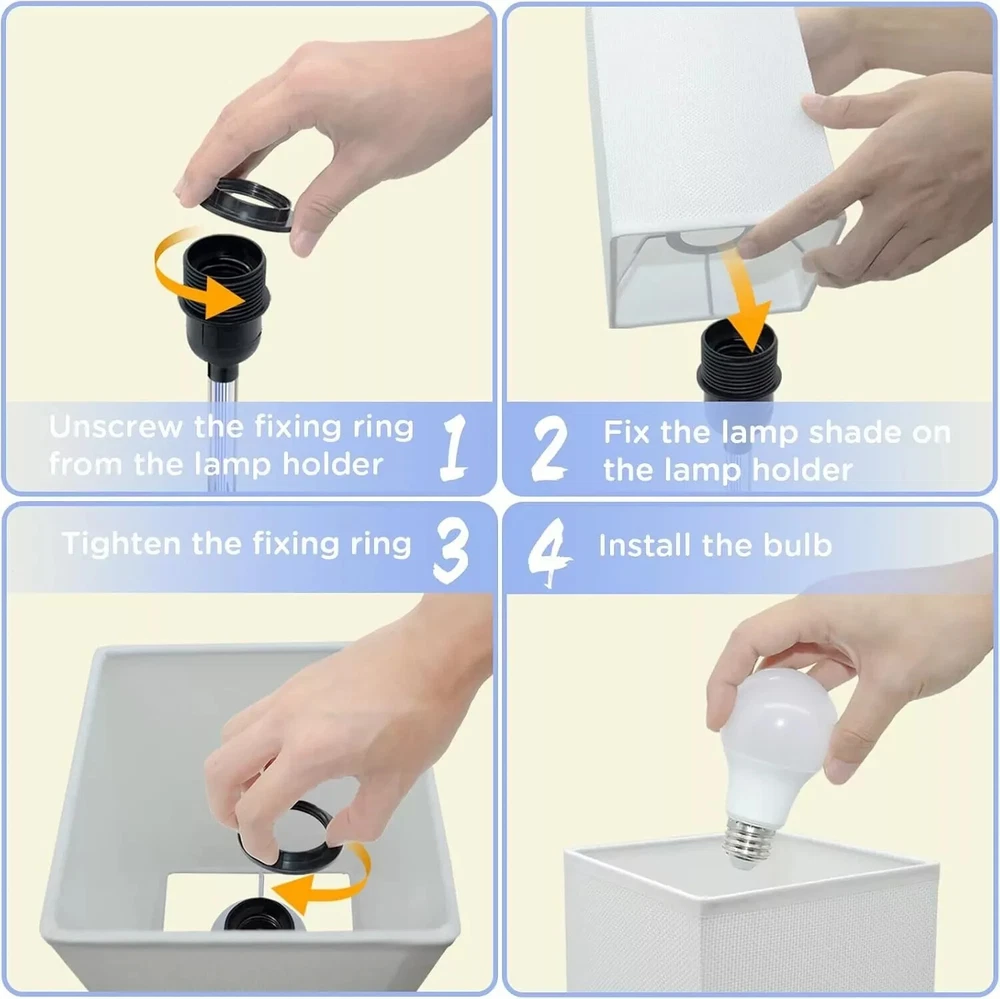 Unscrew the fixing ring from the lamp holder 1

2 Fix the lamp shade on the lamp holder

Tighten the fixing ring 3

4 Install the bulb