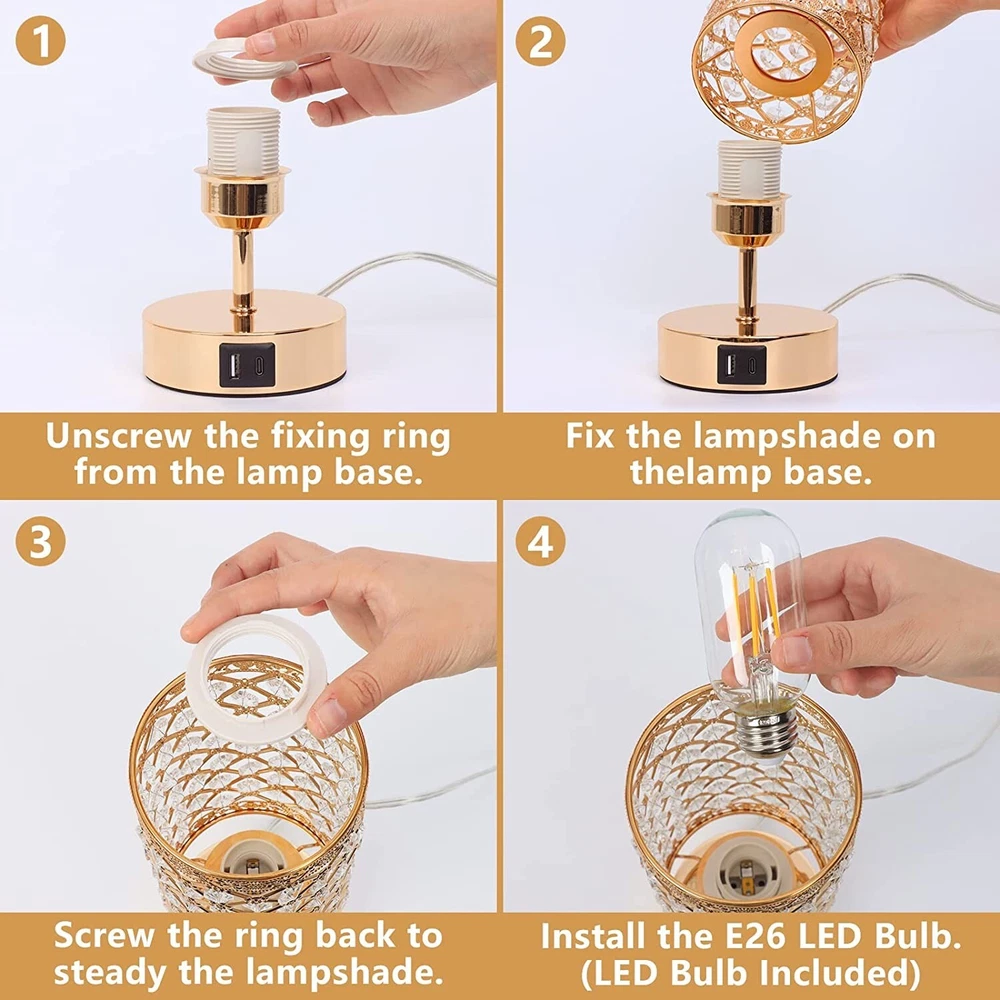 1

Unscrew the fixing ring from the lamp base.

2

Fix the lampshade on thelamp base.

3

Screw the ring back to steady the lampshade.

4

Install the E26 LED Bulb. (LED Bulb Included)