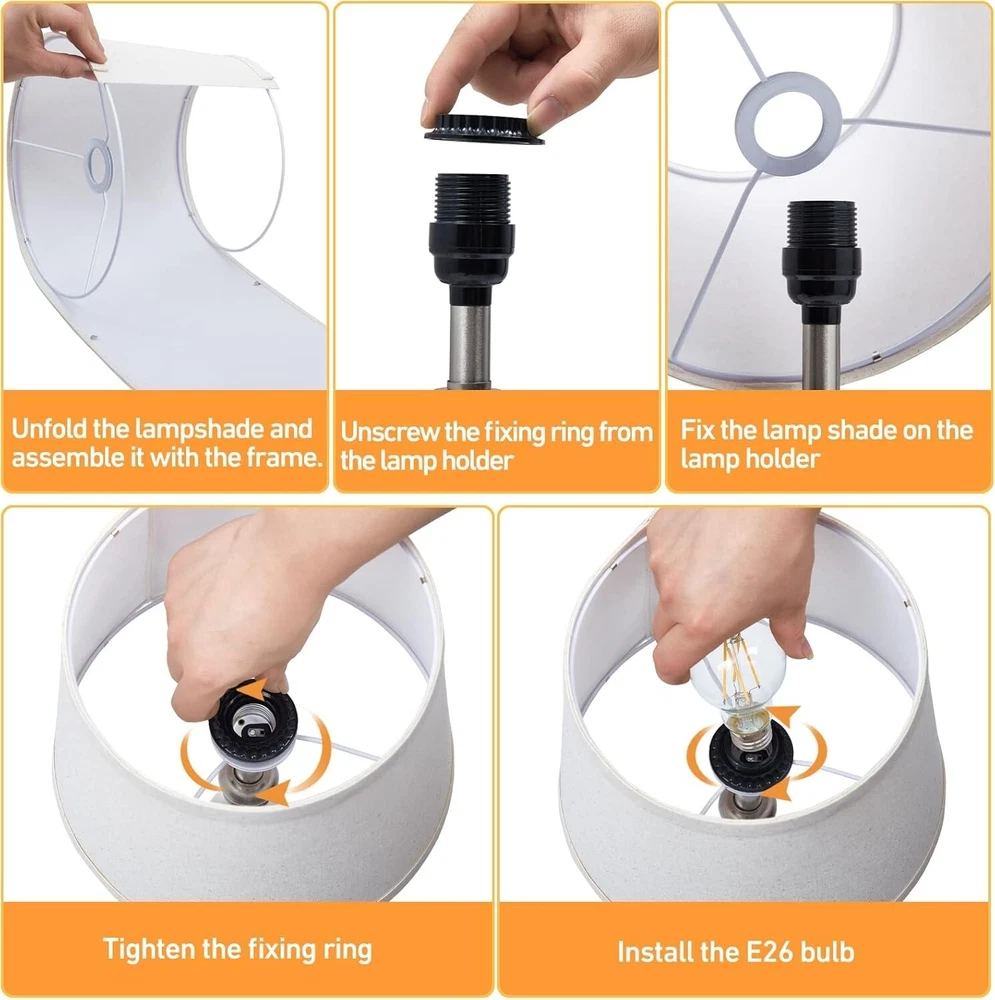 Unfold the lampshade and assemble it with the frame.

Unscrew the fixing ring from the lamp holder

Fix the lamp shade on the lamp holder

Tighten the fixing ring

Install the E26 bulb