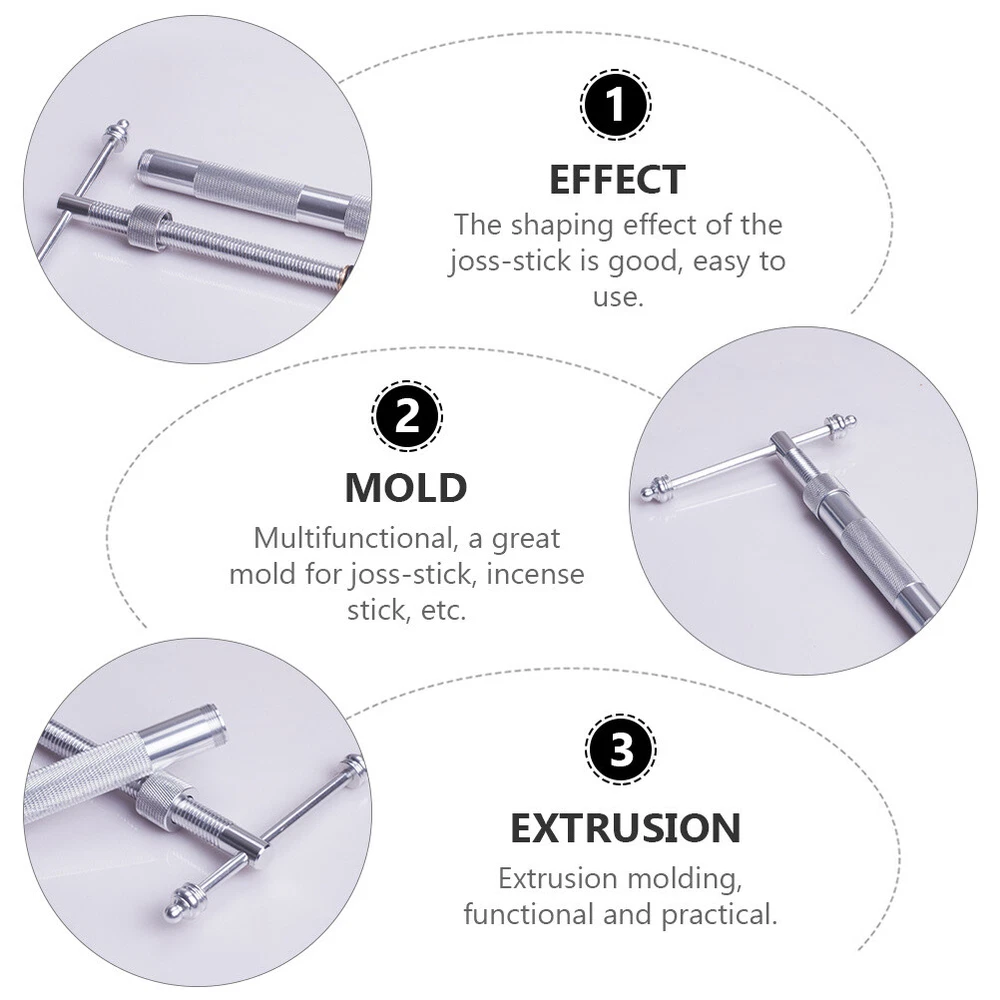 1
EFFECT
The shaping effect of the joss-stick is good, easy to use.

2
MOLD
Multifunctional, a great mold for joss-stick, incense stick, etc.

3
EXTRUSION
Extrusion molding, functional and practical.