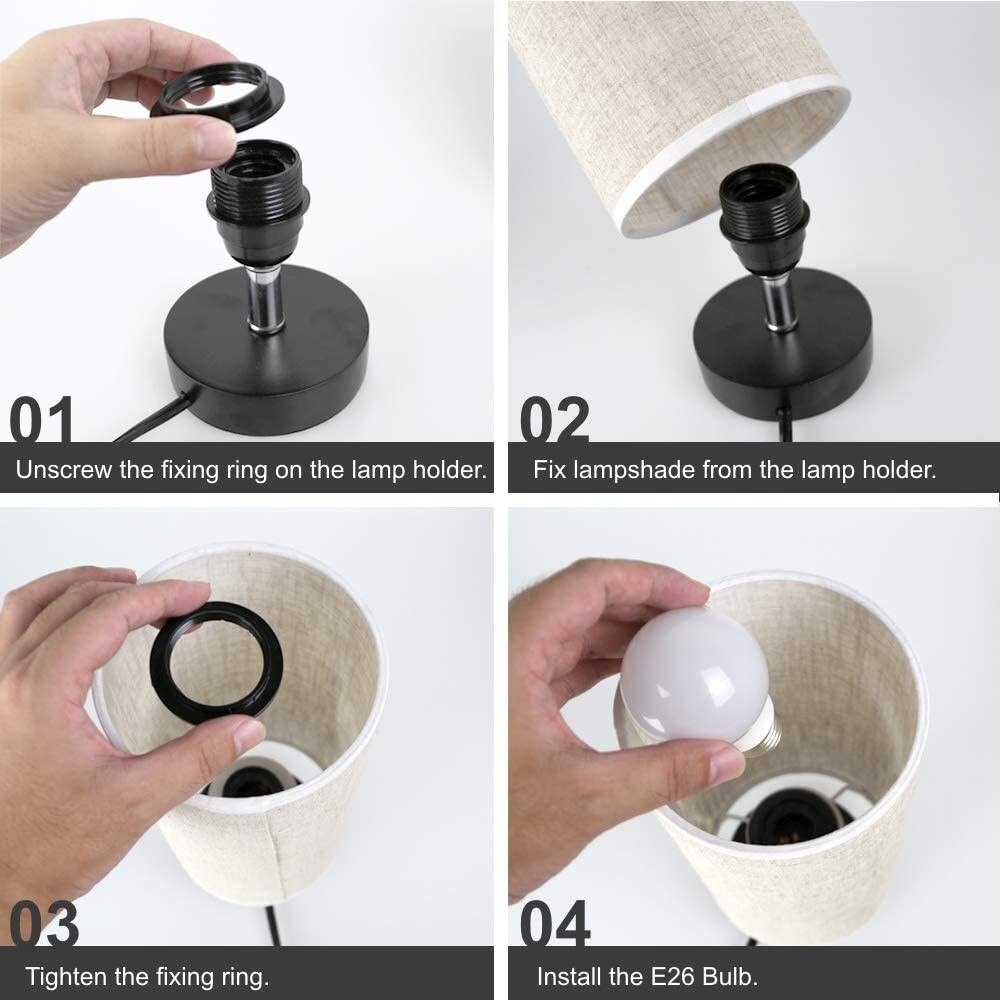 01
Unscrew the fixing ring on the lamp holder.

02
Fix lampshade from the lamp holder.

03
Tighten the fixing ring.

04
Install the E26 Bulb.