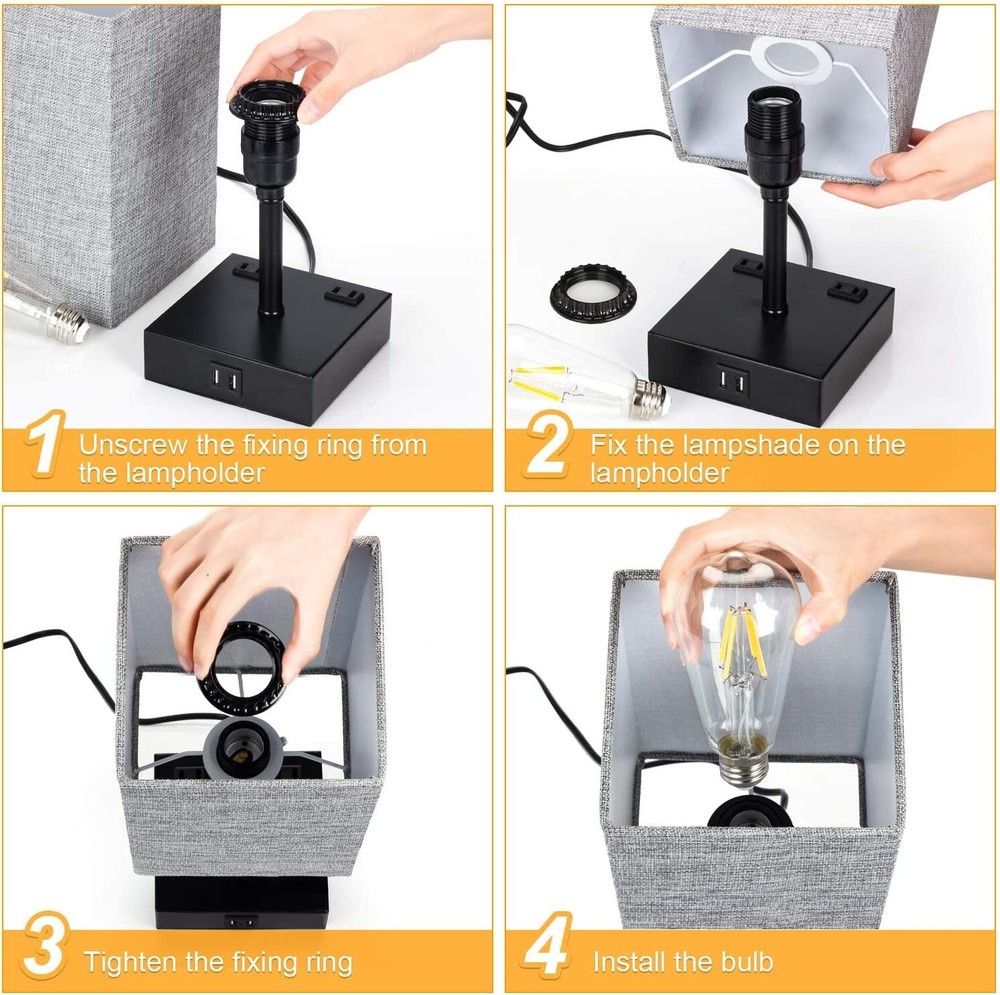 1 Unscrew the fixing ring from the lampholder

2 Fix the lampshade on the lampholder

3 Tighten the fixing ring

4 Install the bulb