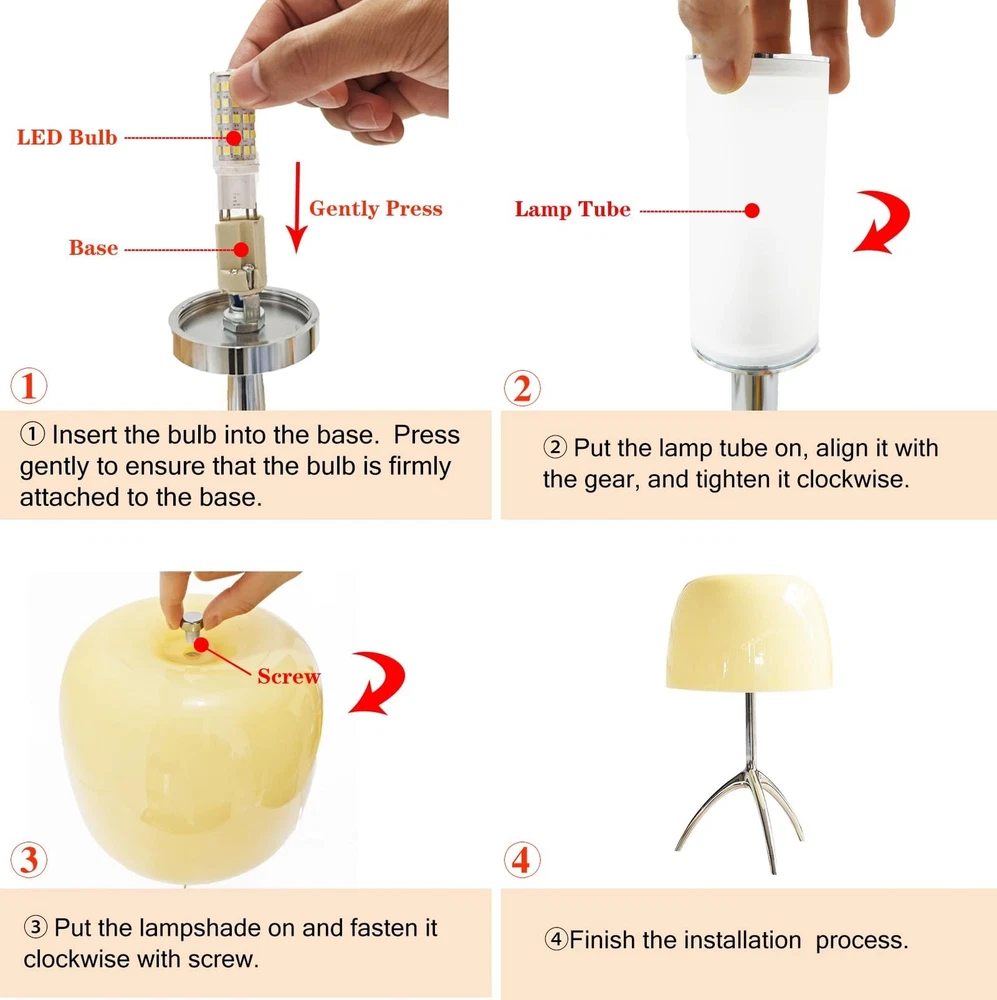 LED Bulb

Gently Press

Base

①

① Insert the bulb into the base. Press gently to ensure that the bulb is firmly attached to the base.

Lamp Tube

②

② Put the lamp tube on, align it with the gear, and tighten it clockwise.

Screw

③

③ Put the lampshade on and fasten it clockwise with screw.

④

④Finish the installation process.