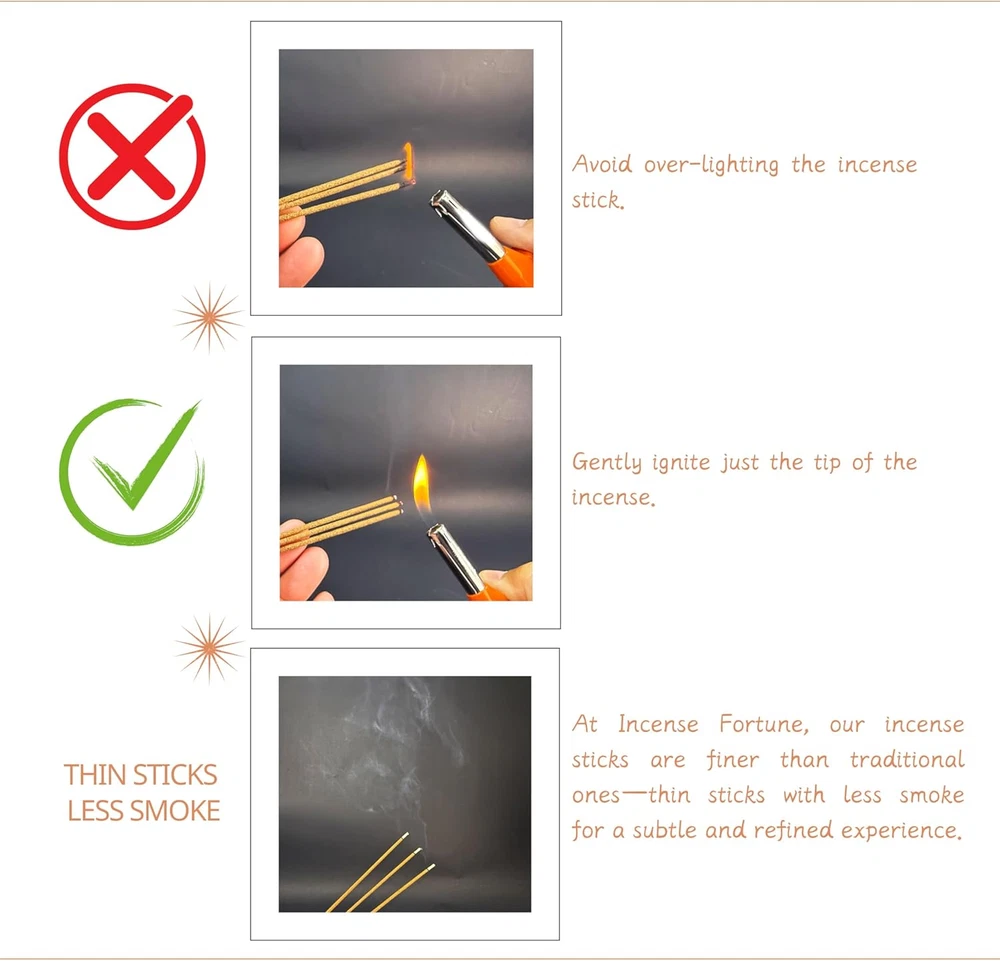 Avoid over-lighting the incense stick.

Gently ignite just the tip of the incense.

THIN STICKS
LESS SMOKE

At Incense Fortune, our incense sticks are finer than traditional ones—thin sticks with less smoke for a subtle and refined experience.