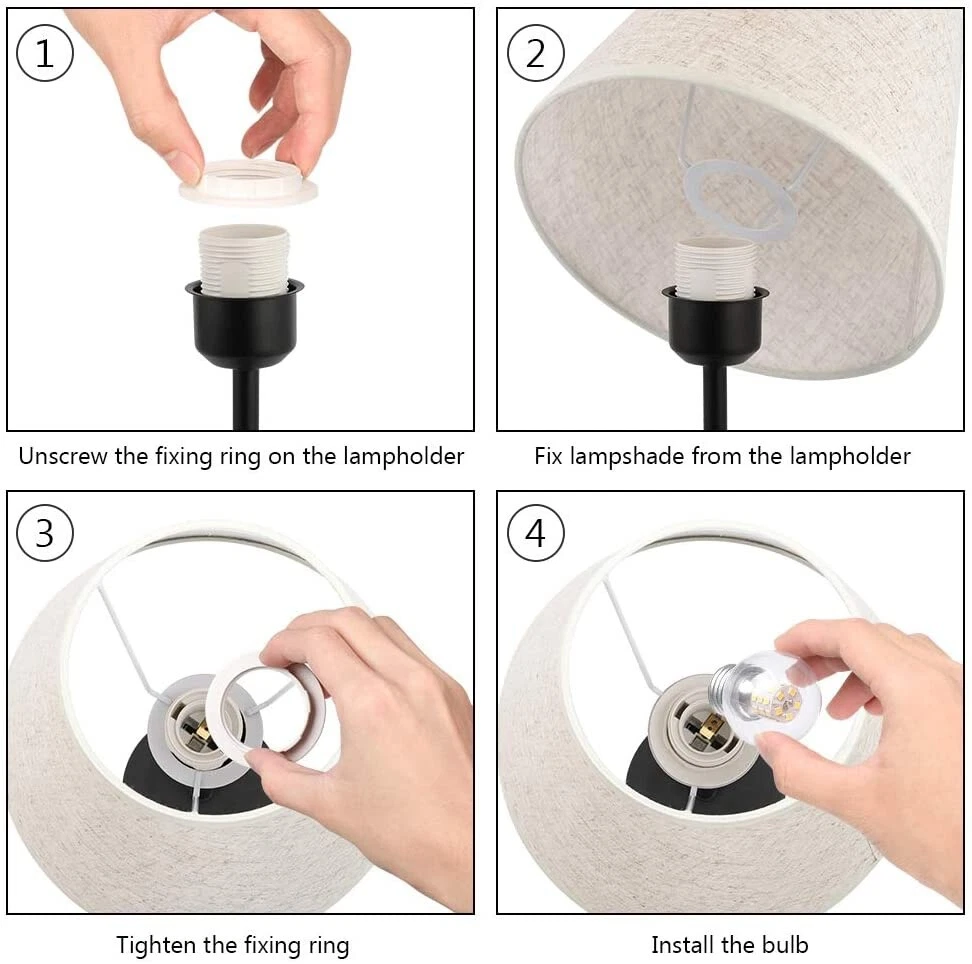 1

Unscrew the fixing ring on the lampholder

2

Fix lampshade from the lampholder

3

Tighten the fixing ring

4

Install the bulb