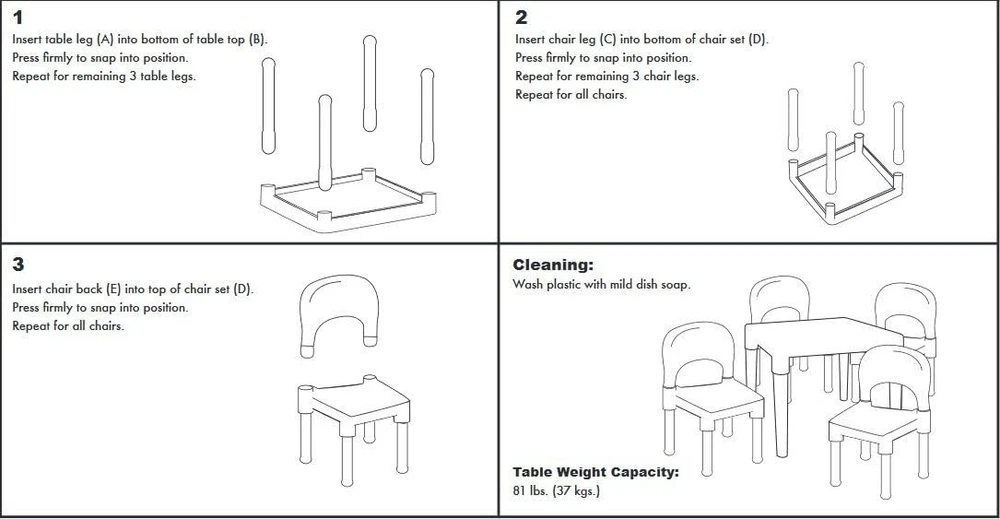 1
Insert table leg (A) into bottom of table top (B).
Press firmly to snap into position.
Repeat for remaining 3 table legs.

2
Insert chair leg (C) into bottom of chair set (D).
Press firmly to snap into position.
Repeat for remaining 3 chair legs.
Repeat for all chairs.

3
Insert chair back (E) into top of chair set (D).
Press firmly to snap into position.
Repeat for all chairs.

Cleaning:
Wash plastic with mild dish soap.

Table Weight Capacity:
81 lbs. (37 kgs.)