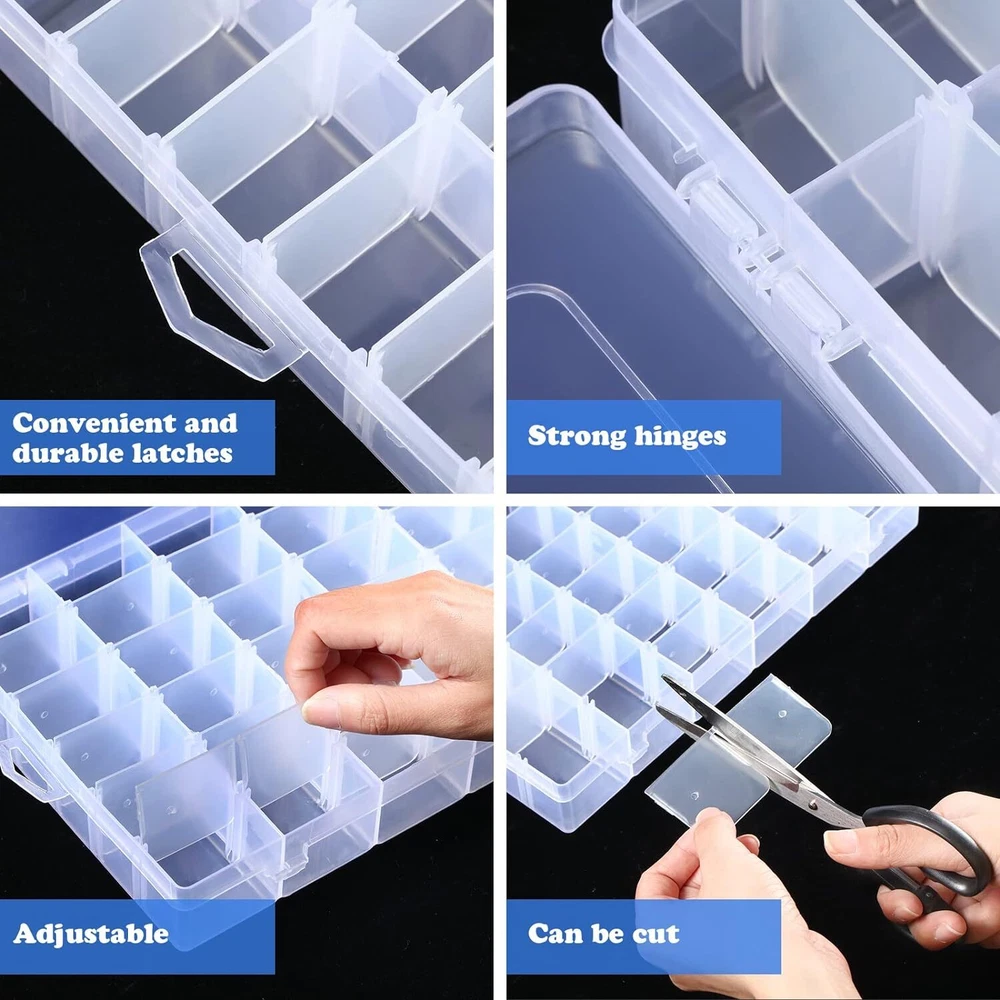 Convenient and durable latches

Strong hinges

Adjustable

Can be cut