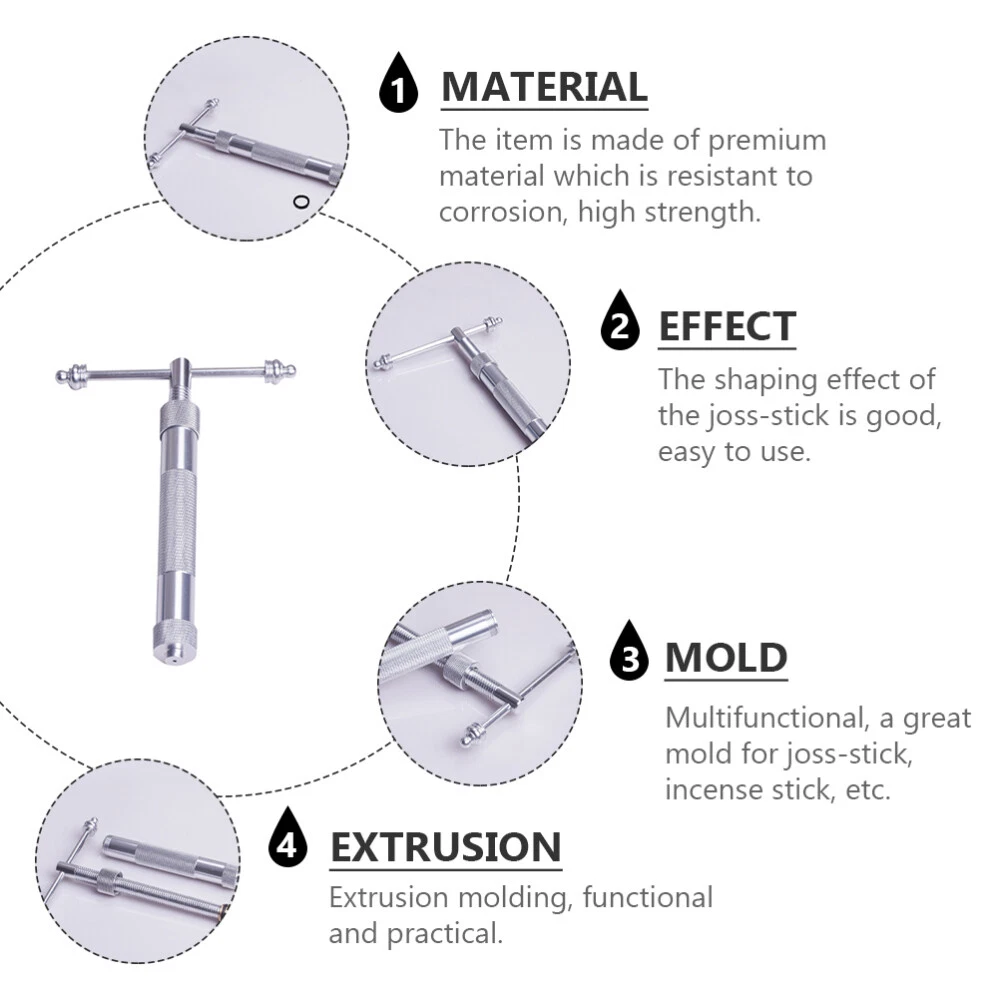 1 MATERIAL
The item is made of premium material which is resistant to corrosion, high strength.

2 EFFECT
The shaping effect of the joss-stick is good, easy to use.

3 MOLD
Multifunctional, a great mold for joss-stick, incense stick, etc.

4 EXTRUSION
Extrusion molding, functional and practical.