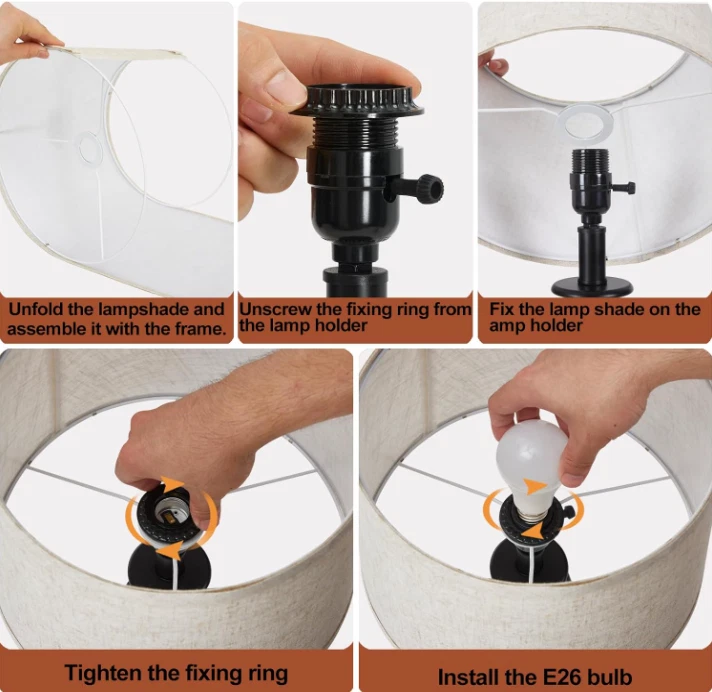 Unfold the lampshade and assemble it with the frame.

Unscrew the fixing ring from the lamp holder

Fix the lamp shade on the amp holder

Tighten the fixing ring

Install the E26 bulb