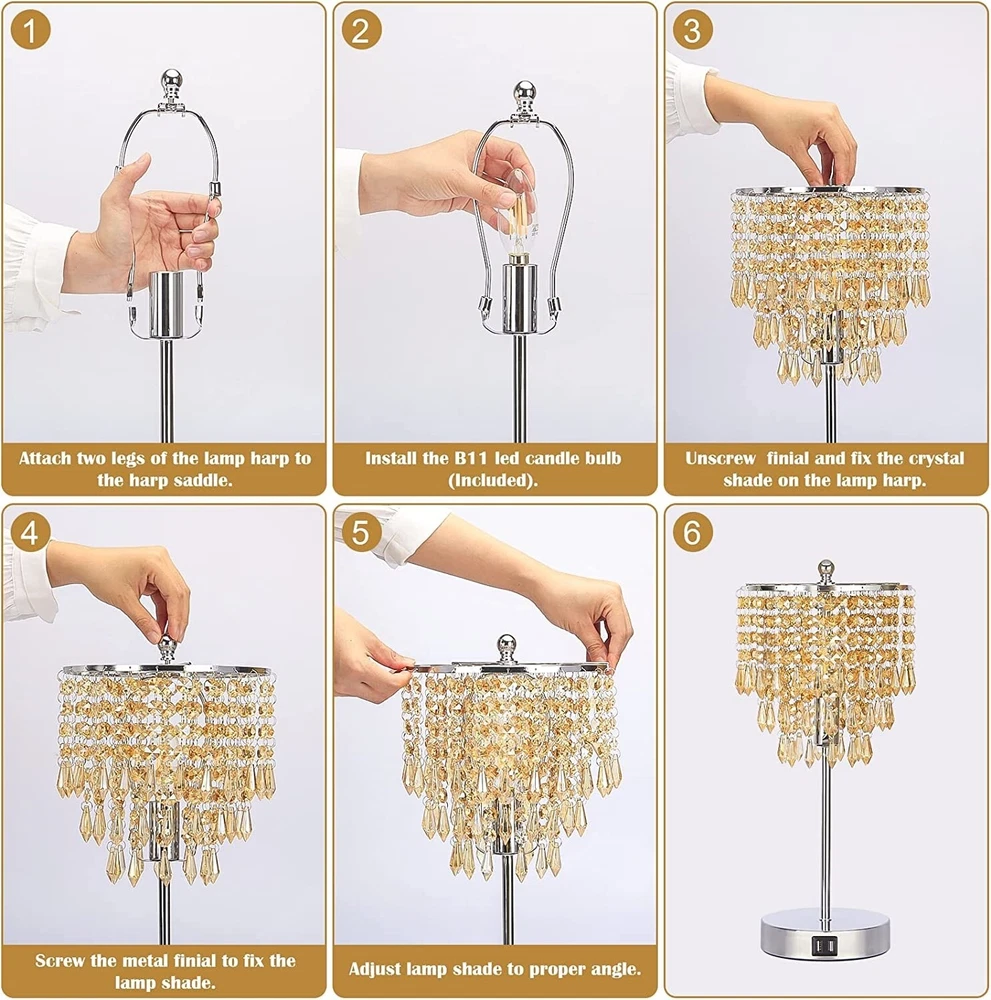 1

Attach two legs of the lamp harp to the harp saddle.

2

Install the B11 led candle bulb (Included).

3

Unscrew  finial and fix the crystal shade on the lamp harp.

4

Screw the metal finial to fix the lamp shade.

5

Adjust lamp shade to proper angle.

6