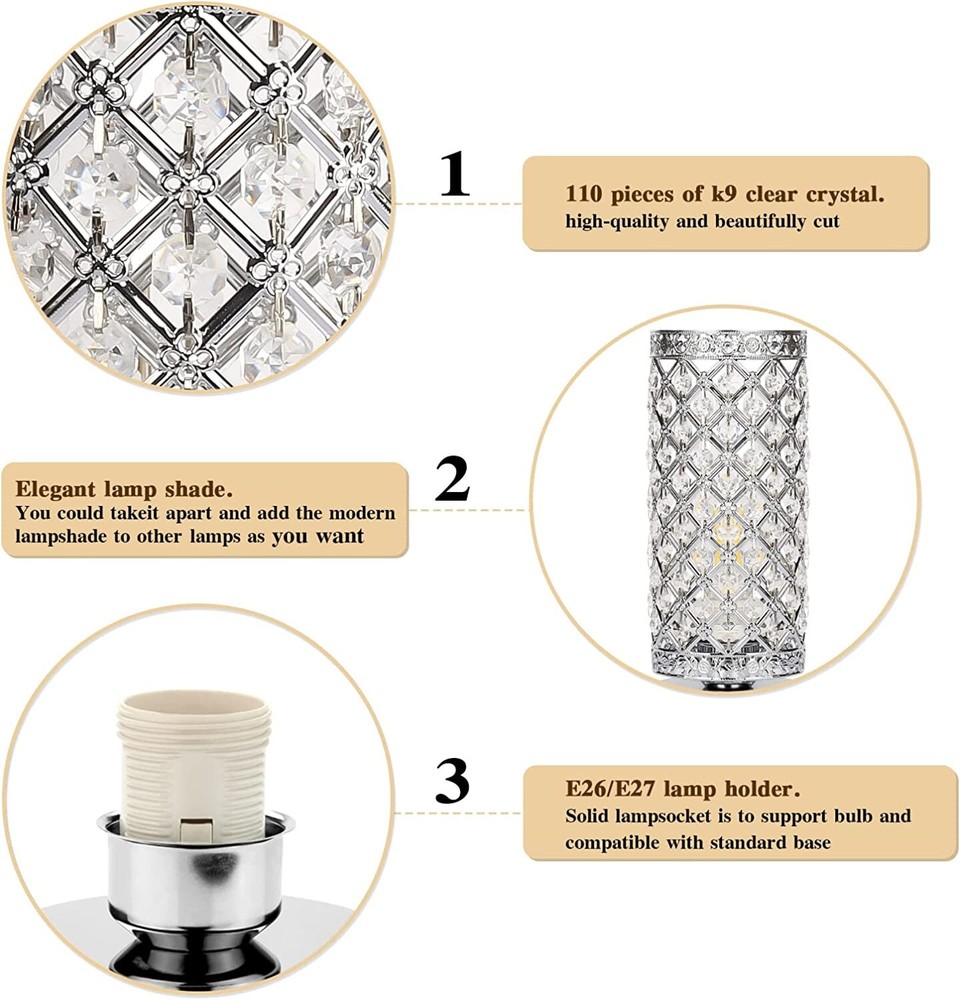 1

110 pieces of k9 clear crystal.
high-quality and beautifully cut

Elegant lamp shade.
You could takeit apart and add the modern lampshade to other lamps as you want

2

3

E26/E27 lamp holder.
Solid lampsocket is to support bulb and compatible with standard base