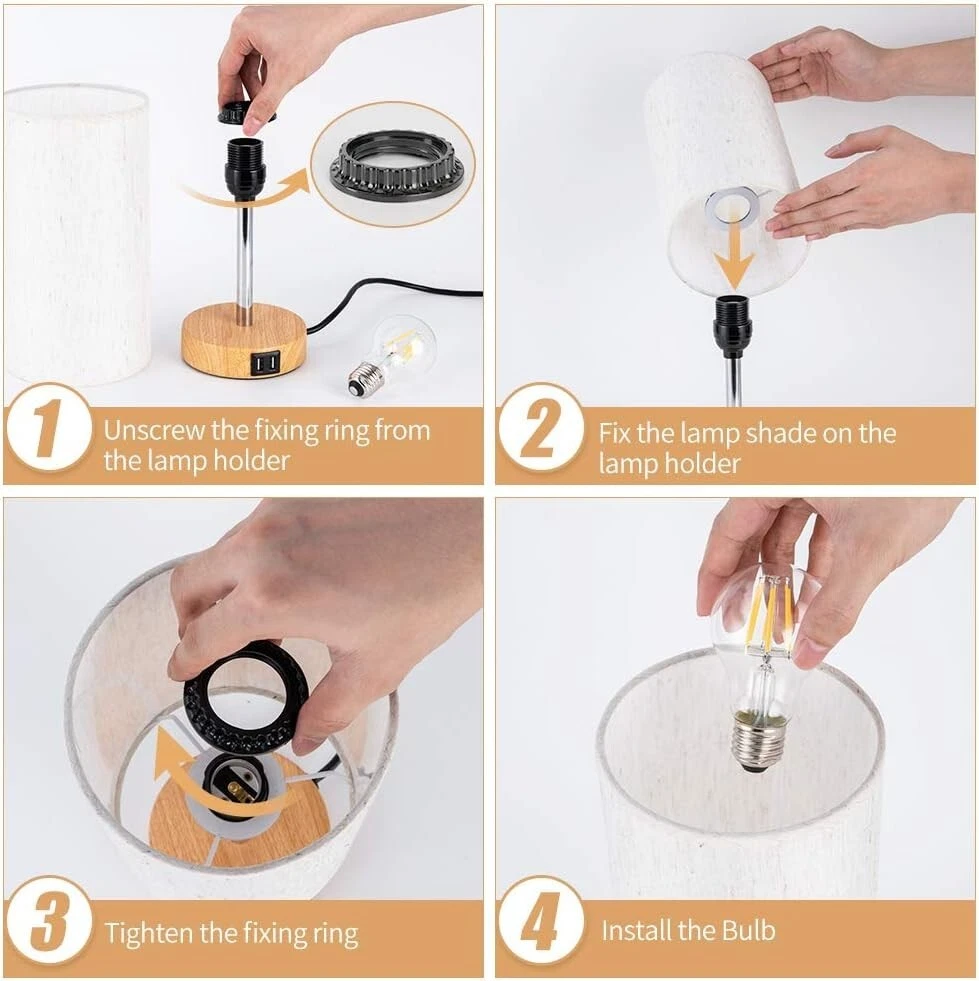 1 Unscrew the fixing ring from the lamp holder

2 Fix the lamp shade on the lamp holder

3 Tighten the fixing ring

4 Install the Bulb