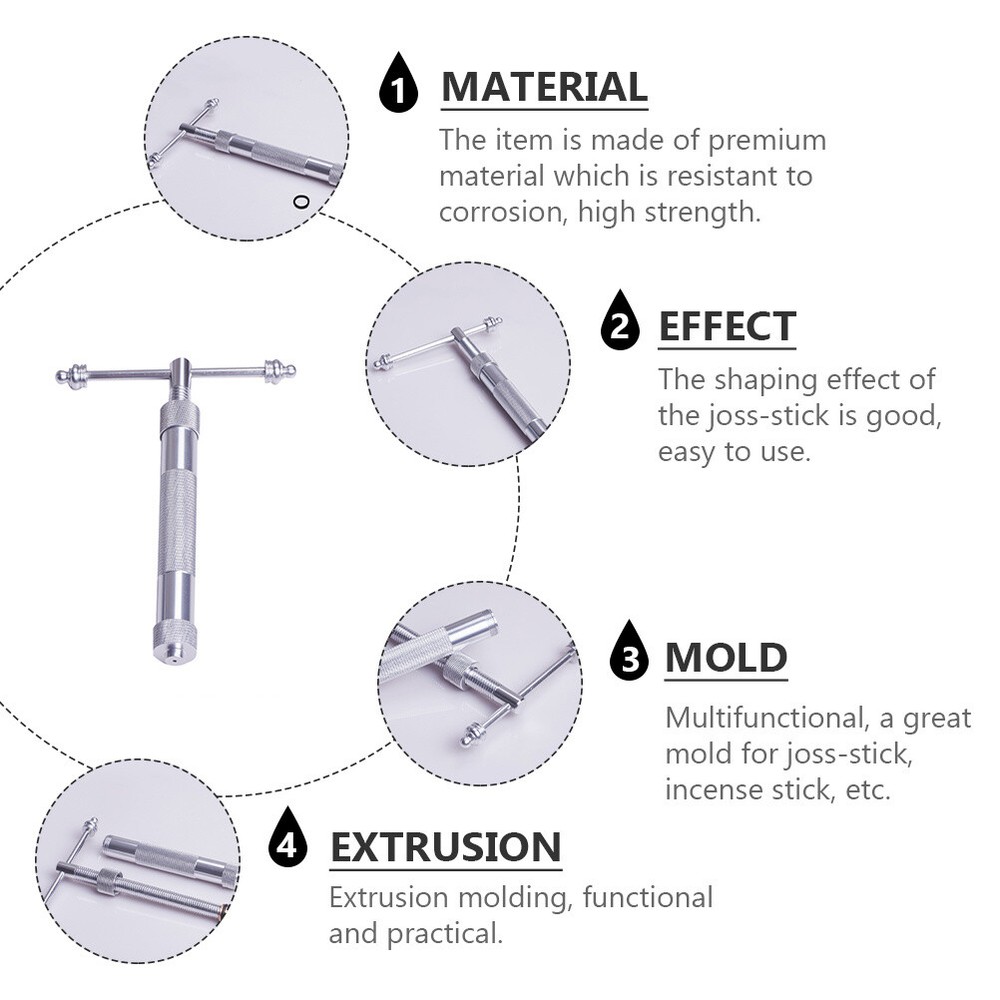 1 MATERIAL

The item is made of premium material which is resistant to corrosion, high strength.

2 EFFECT

The shaping effect of the joss-stick is good, easy to use.

3 MOLD

Multifunctional, a great mold for joss-stick, incense stick, etc.

4 EXTRUSION

Extrusion molding, functional and practical.