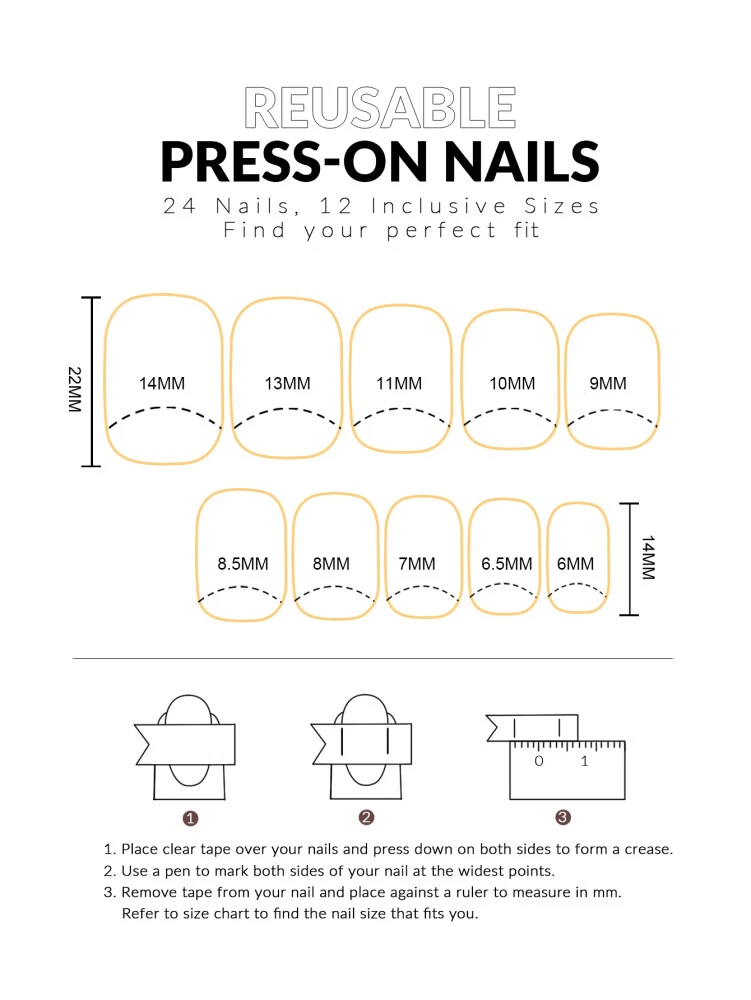 REUSABLE
PRESS-ON NAILS
24 Nails, 12 Inclusive Sizes
Find your perfect fit

22MM
14MM 13MM 11MM 10MM 9MM

8.5MM 8MM 7MM 6.5MM 6MM
14MM

0 1

1 2 3

1. Place clear tape over your nails and press down on both sides to form a crease.
2. Use a pen to mark both sides of your nail at the widest points.
3. Remove tape from your nail and place against a ruler to measure in mm. Refer to size chart to find the nail size that fits you.