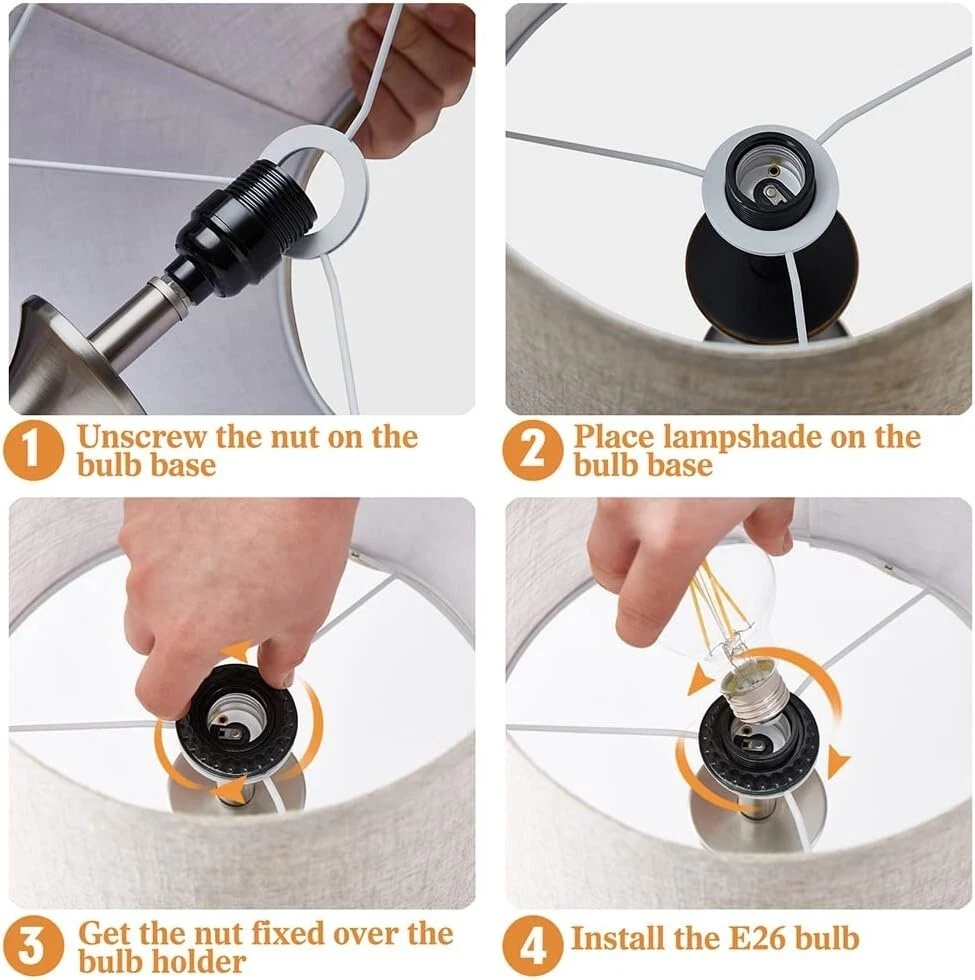 1 Unscrew the nut on the bulb base

2 Place lampshade on the bulb base

3 Get the nut fixed over the bulb holder

4 Install the E26 bulb