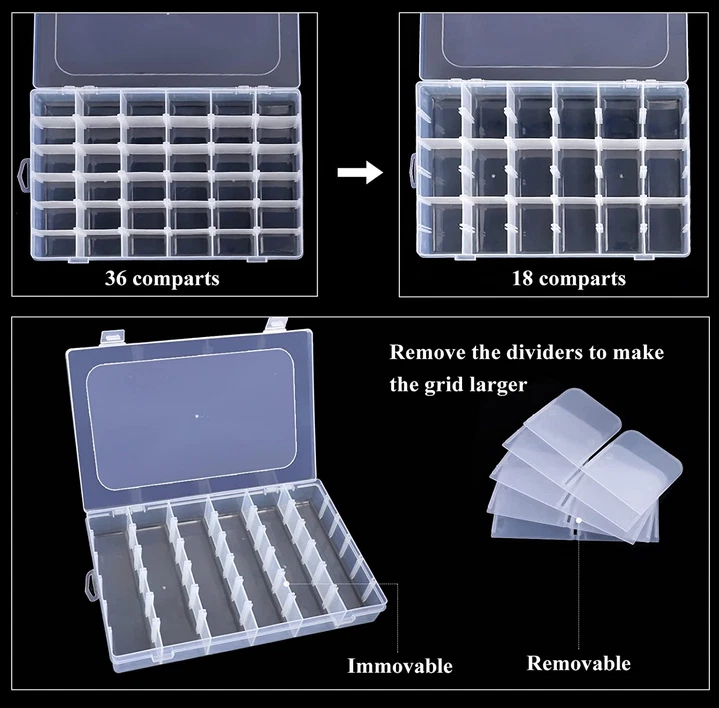 36 comparts

18 comparts

Remove the dividers to make the grid larger

Immovable

Removable